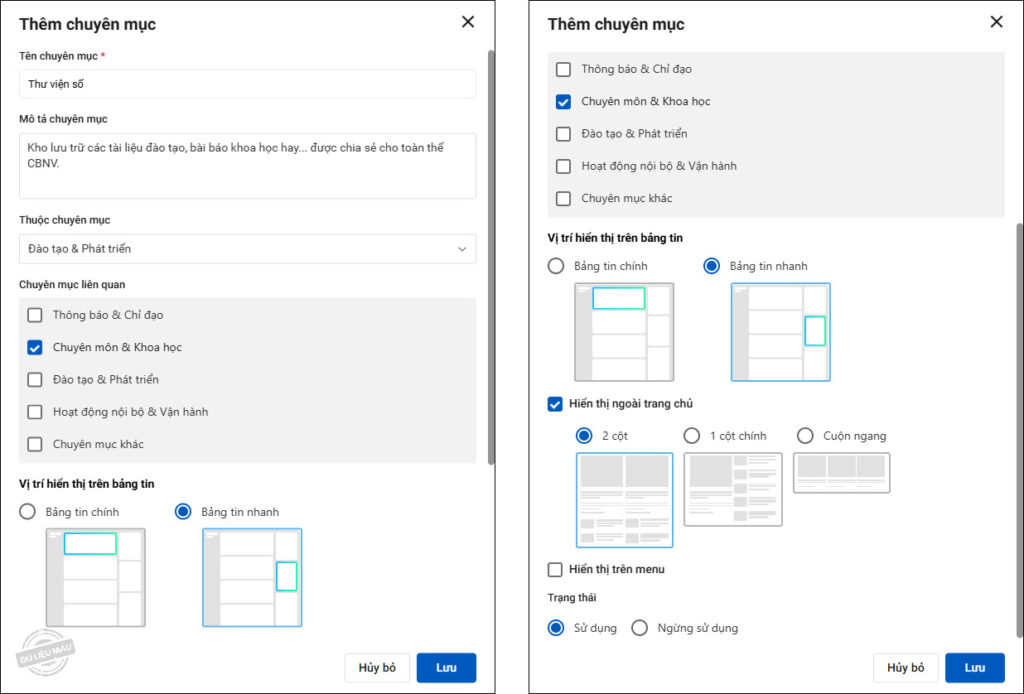 Thêm chuyên mục

Tên chuyên mục *

Thư viện số

Mô tả chuyên mục

Kho lưu trữ các tài liệu đào tạo, bài báo khoa học hay... được chia sẻ cho toàn thể CBNV.

Thuộc chuyên mục

Đào tạo & Phát triển

Chuyên mục liên quan

Thông báo & Chỉ đạo

Chuyên môn & Khoa học

Đào tạo & Phát triển

Hoạt động nội bộ & Vận hành

Chuyên mục khác

Vị trí hiển thị trên bảng tin

Bảng tin chính

Bảng tin nhanh

DỮ LIỆU MẪU

Hủy bỏ

Lưu

Thêm chuyên mục

Thông báo & Chỉ đạo

Chuyên môn & Khoa học

Đào tạo & Phát triển

Hoạt động nội bộ & Vận hành

Chuyên mục khác

Vị trí hiển thị trên bảng tin

Bảng tin chính

Bảng tin nhanh

Hiển thị ngoài trang chủ

2 cột

1 cột chính

Cuộn ngang

Hiển thị trên menu

Trạng thái

Sử dụng

Ngừng sử dụng

Hủy bỏ

Lưu